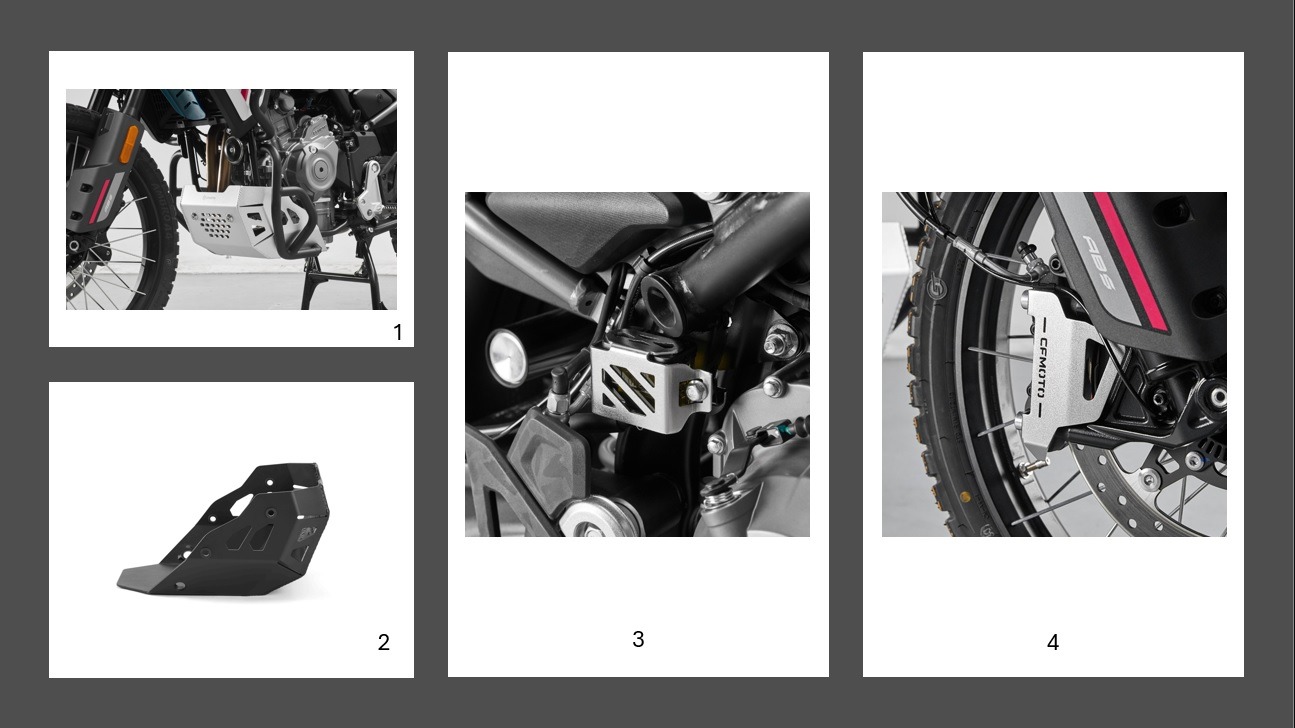 1

2

3

ABS

CFMOTO

4